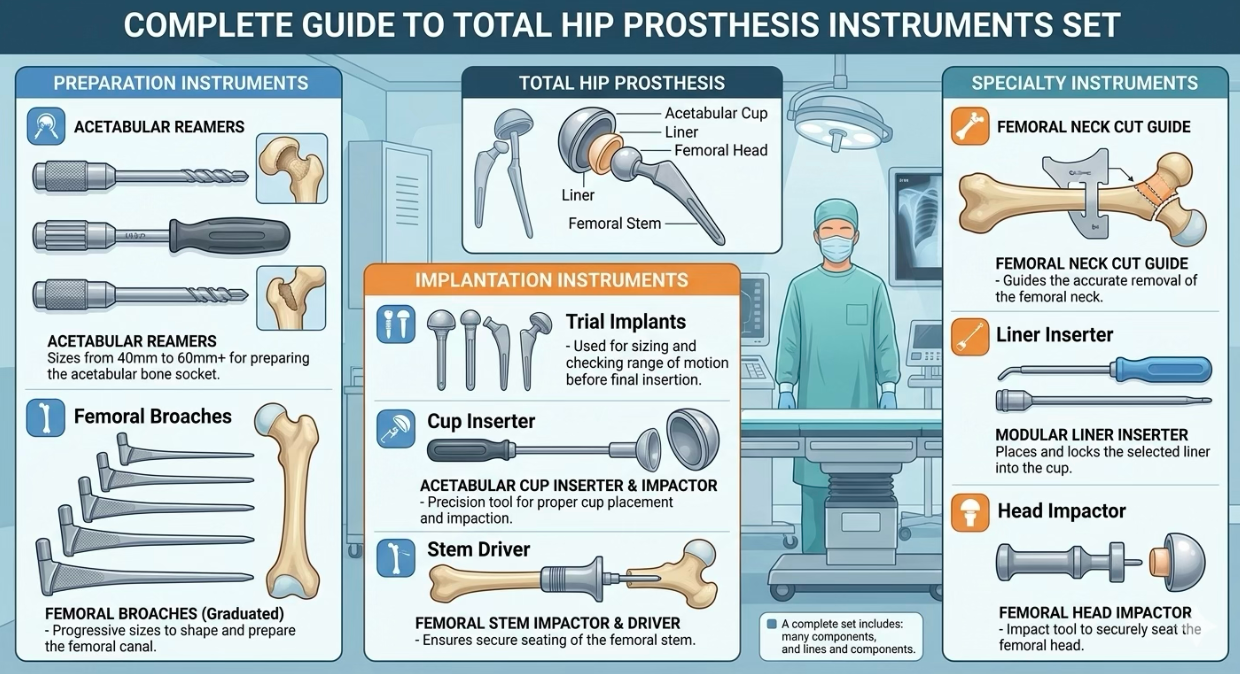 COMPLETE GUIDE TO TOTAL HIP PROSTHESIS INSTRUMENTS SET

PREPARATION INSTRUMENTS

ACETABULAR REAMERS

ACETABULAR REAMERS
Sizes from 40mm to 60mm+ for preparing the acetabular bone socket.

Femoral Broaches

FEMORAL BROACHES (Graduated)
- Progressive sizes to shape and prepare the femoral canal.

TOTAL HIP PROSTHESIS

Acetabular Cup
Liner
Femoral Head
Liner
Femoral Stem

IMPLANTATION INSTRUMENTS

Trial Implants
- Used for sizing and checking range of motion before final insertion.

Cup Inserter

ACETABULAR CUP INSERTER & IMPACTOR
- Precision tool for proper cup placement and impaction.

Stem Driver

FEMORAL STEM IMPACTOR & DRIVER
- Ensures secure seating of the femoral stem.

A complete set includes: many components, and lines and components.

SPECIALTY INSTRUMENTS

FEMORAL NECK CUT GUIDE

FEMORAL NECK CUT GUIDE
- Guides the accurate removal of the femoral neck.

Liner Inserter

MODULAR LINER INSERTER
Places and locks the selected liner into the cup.

Head Impactor

FEMORAL HEAD IMPACTOR
- Impact tool to securely seat the femoral head.